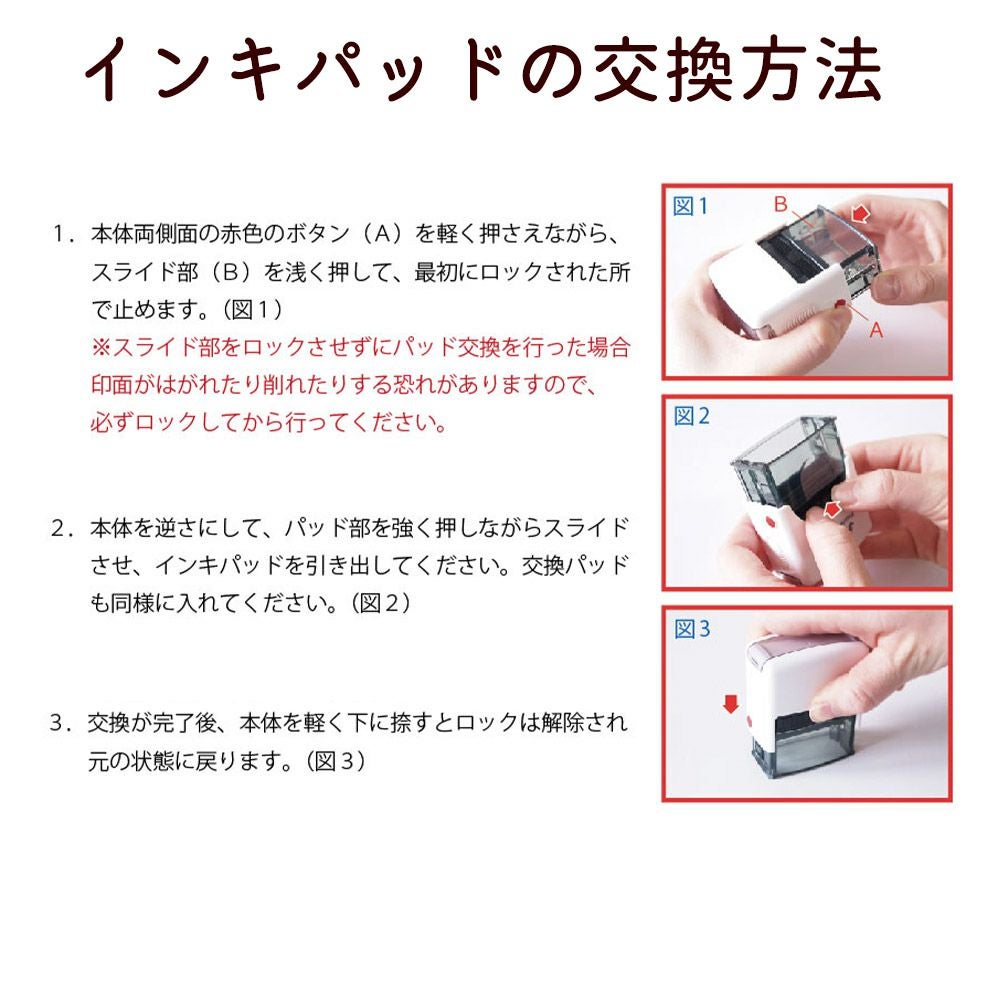 インキパッドの交換方法

1．本体両側面の赤色のボタン（A）を軽く押さえながら、スライド部（B）を浅く押して、最初にロックされた所で止めます。（図1）
※スライド部をロックさせずにパッド交換を行った場合印面がはがれたり削れたりする恐れがありますので、必ずロックしてから行ってください。

2．本体を逆さにして、パッド部を強く押しながらスライドさせ、インキパッドを引き出してください。交換パッドも同様に入れてください。（図2）

3．交換が完了後、本体を軽く下に捺すとロックは解除され元の状態に戻ります。（図3）

図1
B
A

図2

図3